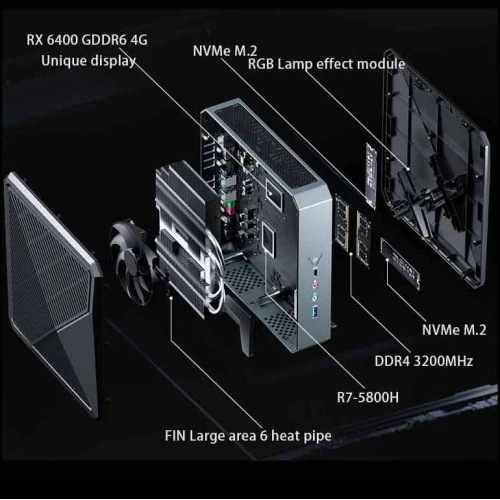 RX 6400 GDDR6 4G
Unique display

NVMe M.2

RGB Lamp effect module

NVMe M.2

DDR4 3200MHz

R7-5800H

FIN Large area 6 heat pipe